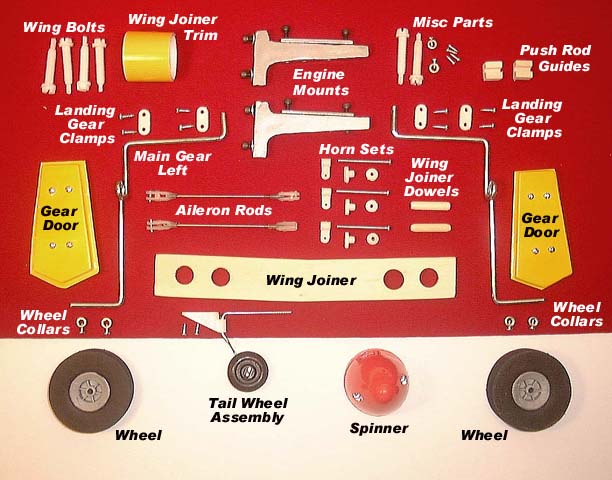 Wing Bolts

Wing Joiner Trim

Misc Parts

Push Rod Guides

Engine Mounts

Landing Gear Clamps

Landing Gear Clamps

Main Gear Left

Horn Sets

Wing Joiner Dowels

Gear Door

Aileron Rods

Gear Door

Wing Joiner

Wheel Collars

Wheel Collars

Tail Wheel Assembly

Wheel

Spinner

Wheel